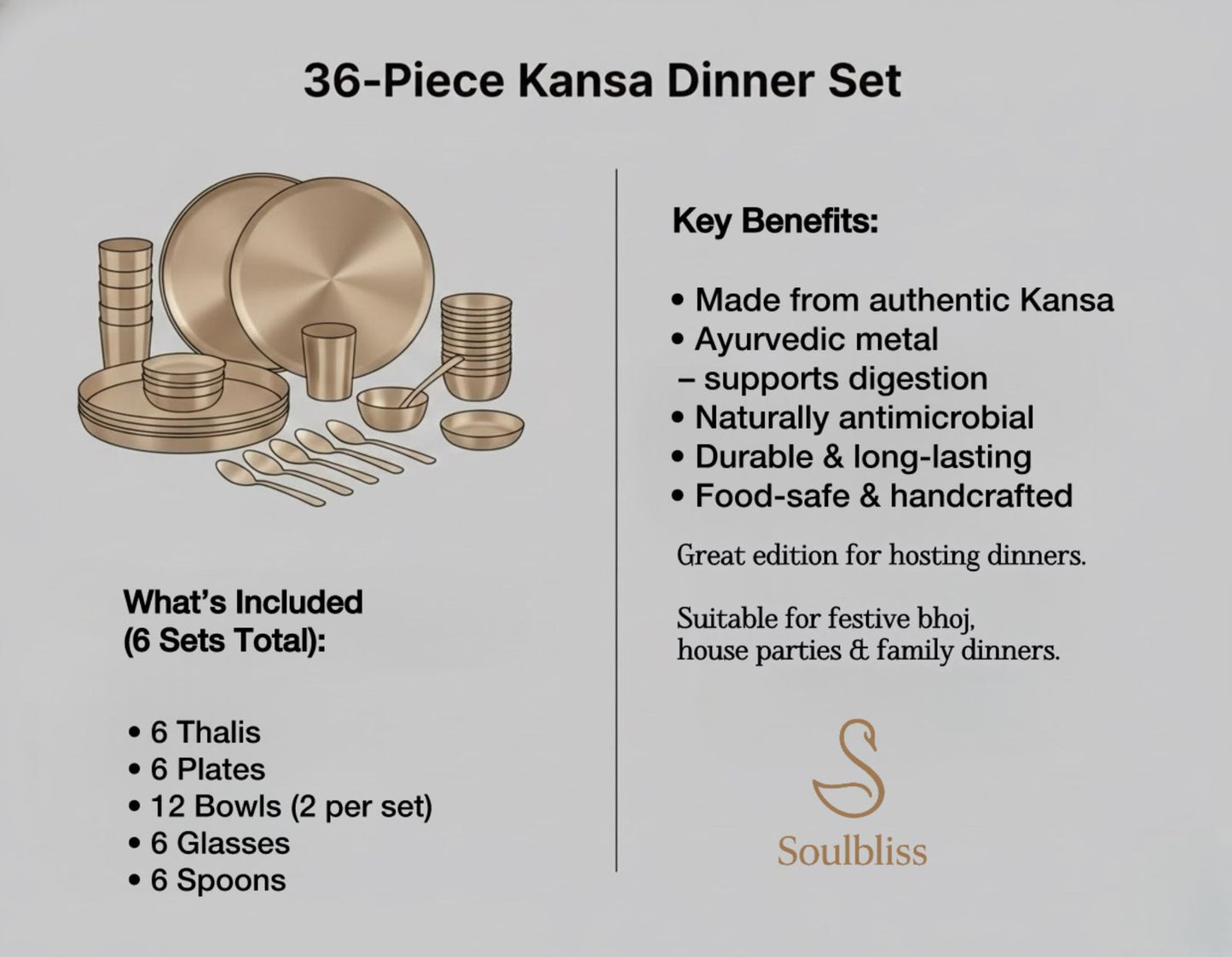 36-Piece Kansa Dinner Set

What's Included
(6 Sets Total):

• 6 Thalis
• 6 Plates
• 12 Bowls (2 per set)
• 6 Glasses
• 6 Spoons

Key Benefits:

• Made from authentic Kansa
• Ayurvedic metal
– supports digestion
• Naturally antimicrobial
• Durable & long-lasting
• Food-safe & handcrafted

Great edition for hosting dinners.

Suitable for festive bhoj, house parties & family dinners.

Soulbliss