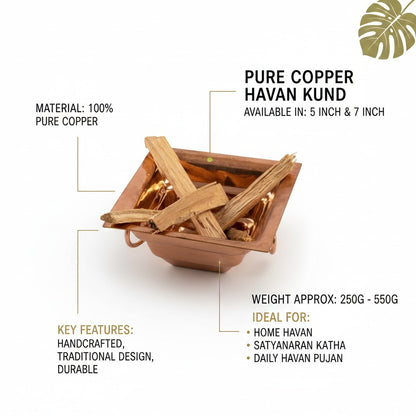 PURE COPPER HAVAN KUND

AVAILABLE IN: 5 INCH & 7 INCH

MATERIAL: 100% PURE COPPER

WEIGHT APPROX: 250G - 550G

IDEAL FOR:
• HOME HAVAN
• SATYANARAN KATHA
• DAILY HAVAN PUJAN

KEY FEATURES:
HANDCRAFTED, TRADITIONAL DESIGN, DURABLE